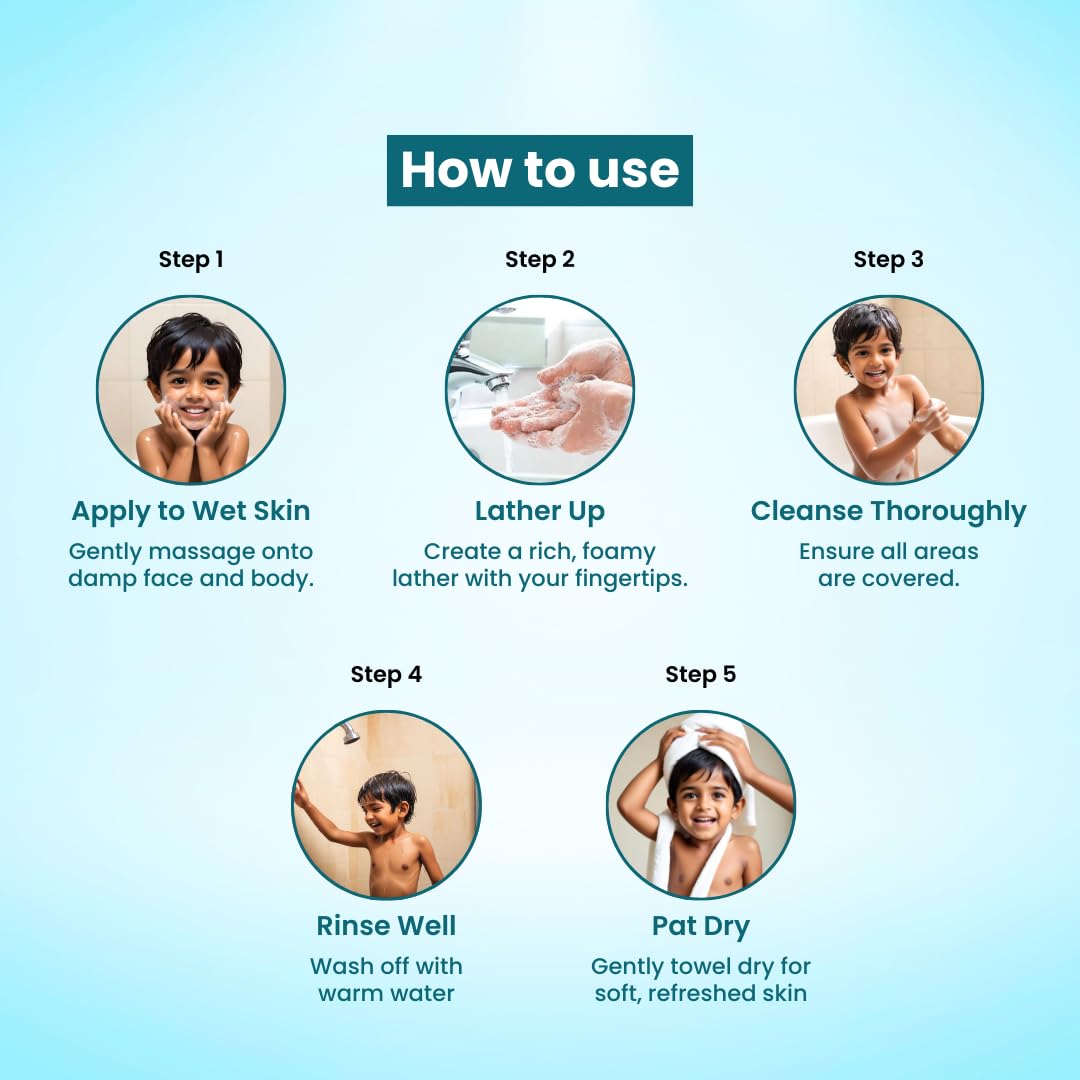 How to use

Step 1

Apply to Wet Skin

Gently massage onto damp face and body.

Step 2

Lather Up

Create a rich, foamy lather with your fingertips.

Step 3

Cleanse Thoroughly

Ensure all areas are covered.

Step 4

Rinse Well

Wash off with warm water

Step 5

Pat Dry

Gently towel dry for soft, refreshed skin